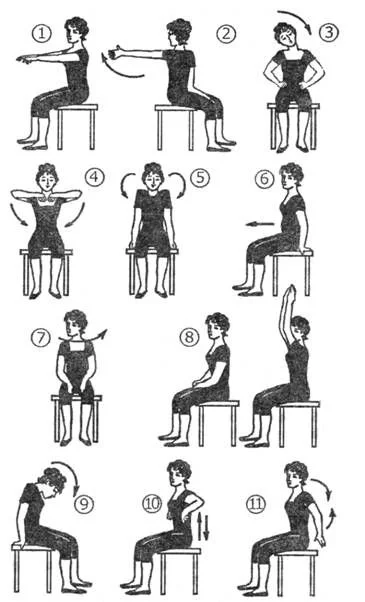 ①
②
③
④
⑤
⑥
⑦
⑧
⑨
⑩
⑪