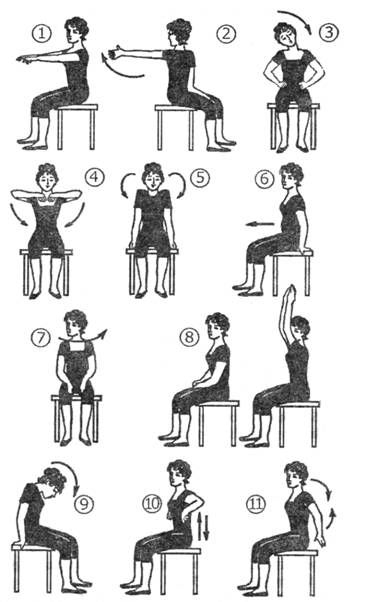 ① ② ③ ④ ⑤ ⑥ ⑦ ⑧ ⑨ ⑩ ⑪